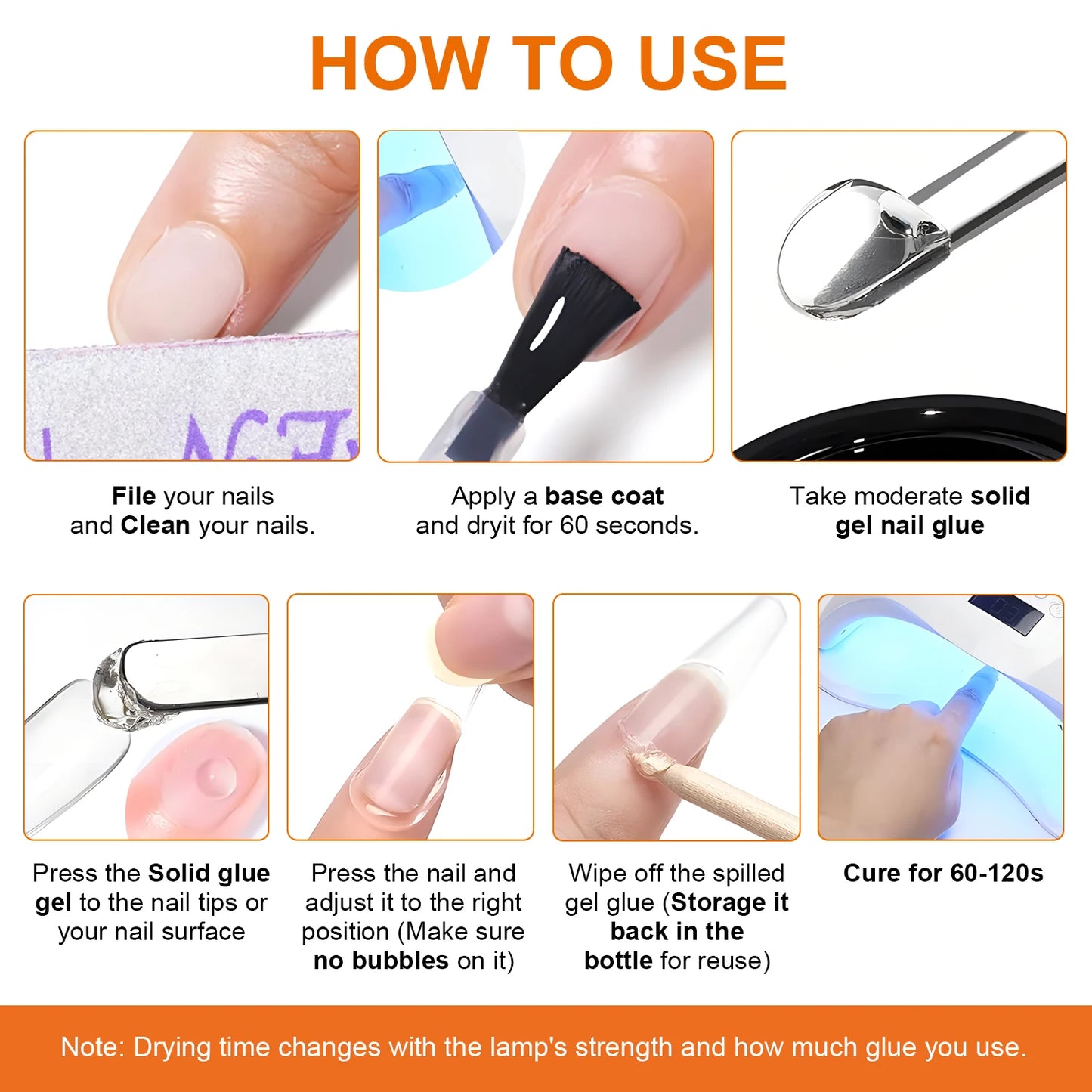 HOW TO USE

File your nails and Clean your nails.

Apply a base coat and dryit for 60 seconds.

Take moderate solid gel nail glue

Press the Solid glue gel to the nail tips or your nail surface

Press the nail and adjust it to the right position (Make sure no bubbles on it)

Wipe off the spilled gel glue (Storage it back in the bottle for reuse)

Cure for 60-120s

Note: Drying time changes with the lamp's strength and how much glue you use.